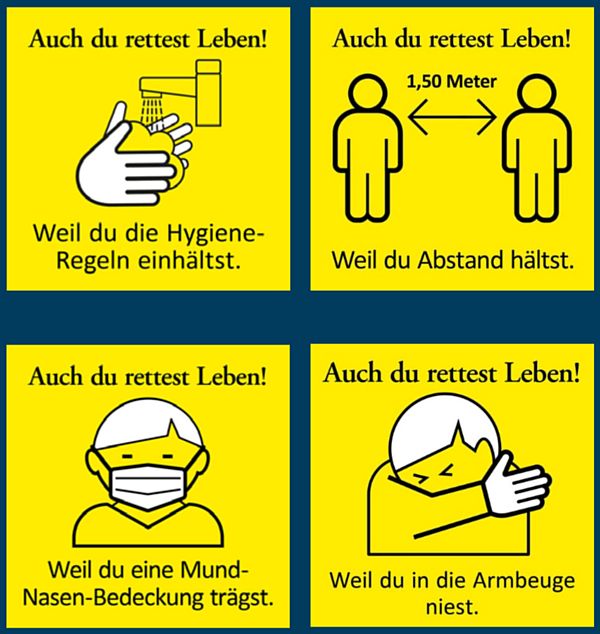 Auch du rettest Leben!

Weil du die Hygiene-Regeln einhältst.

Auch du rettest Leben!

1,50 Meter

Weil du Abstand hältst.

Auch du rettest Leben!

Weil du eine Mund-Nasen-Bedeckung trägst.

Auch du rettest Leben!

Weil du in die Armbeuge niest.